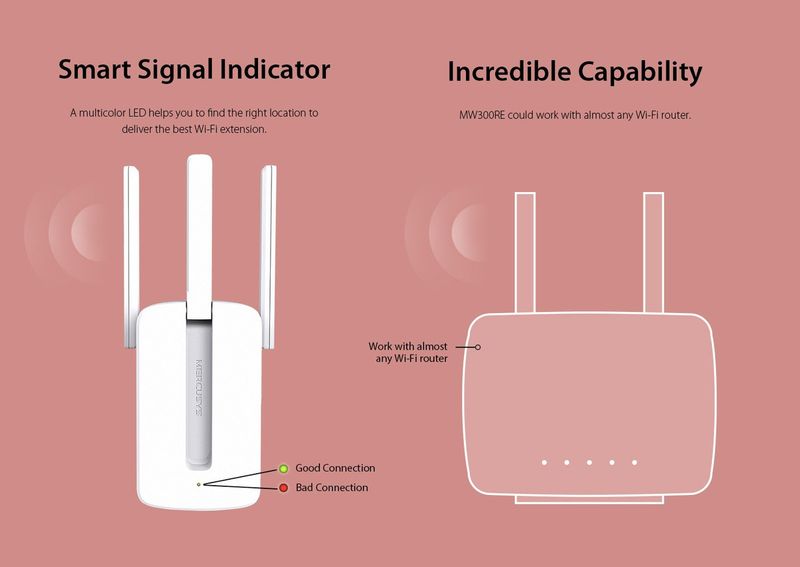 Smart Signal Indicator

A multicolor LED helps you to find the right location to deliver the best Wi-Fi extension.

MERCUSYS

Good Connection

Bad Connection

Incredible Capability

MW300RE could work with almost any Wi-Fi router.

Work with almost any Wi-Fi router